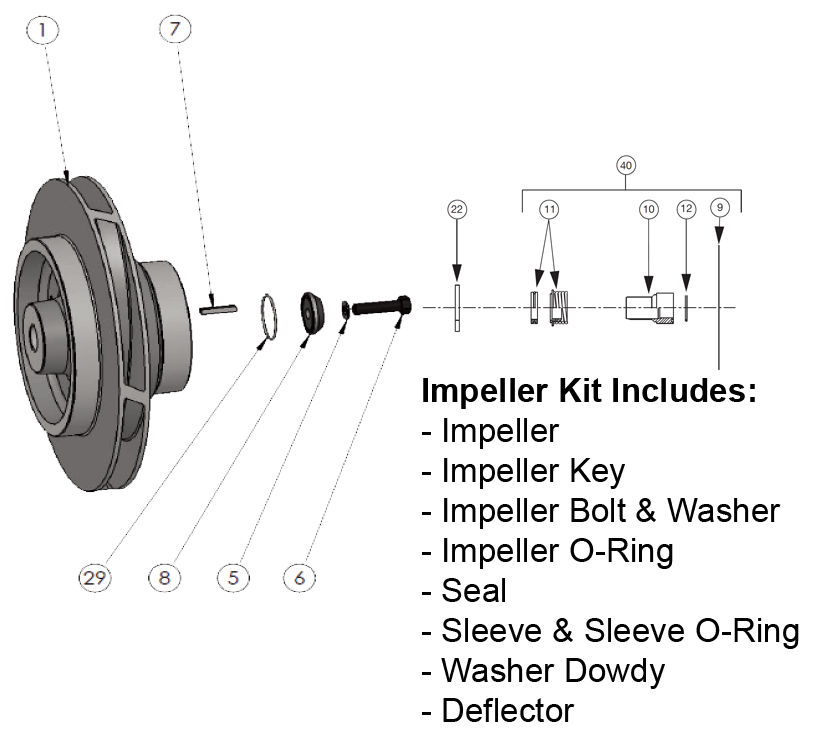 1
7
40
22
11
10
12
9
29
8
5
6

**Impeller Kit Includes:**
- Impeller
- Impeller Key
- Impeller Bolt & Washer
- Impeller O-Ring
- Seal
- Sleeve & Sleeve O-Ring
- Washer Dowdy
- Deflector